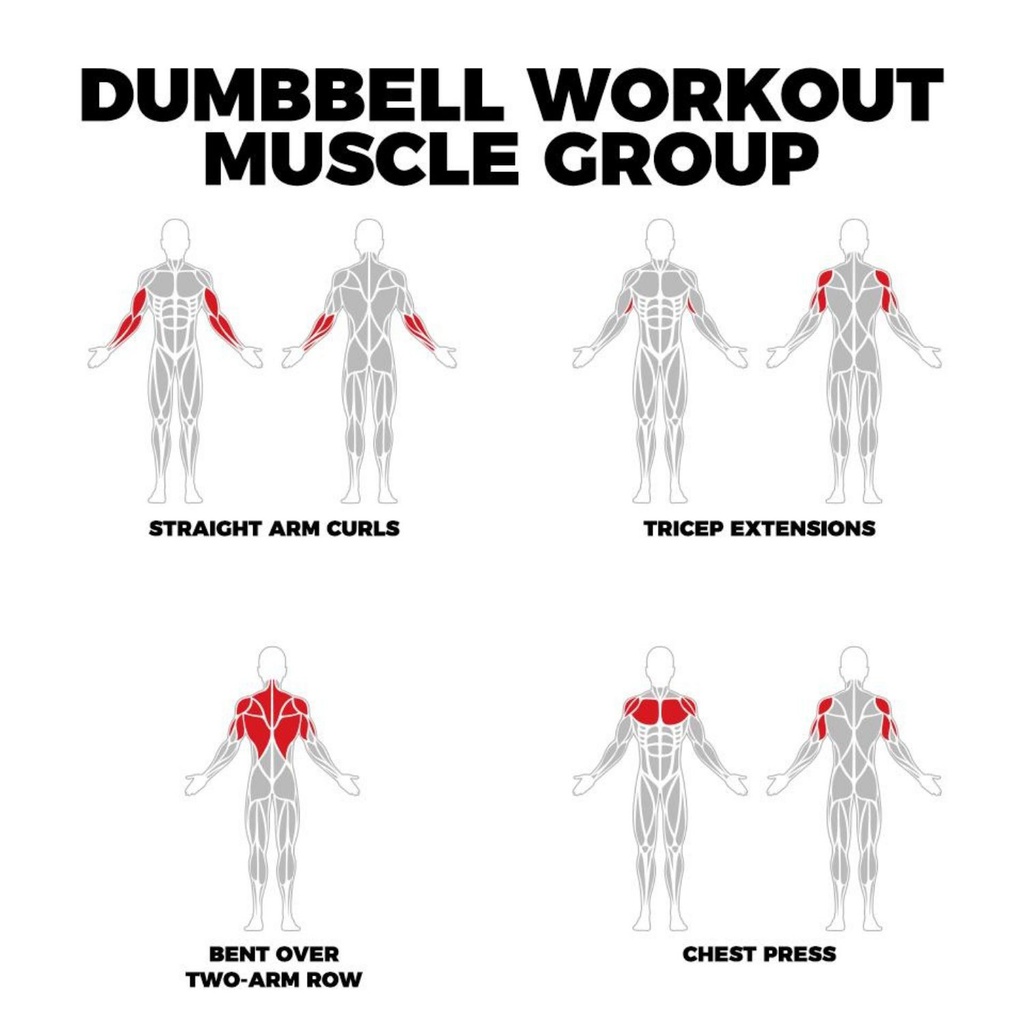 DUMBBELL WORKOUT MUSCLE GROUP

STRAIGHT ARM CURLS

TRICEP EXTENSIONS

BENT OVER TWO-ARM ROW

CHEST PRESS