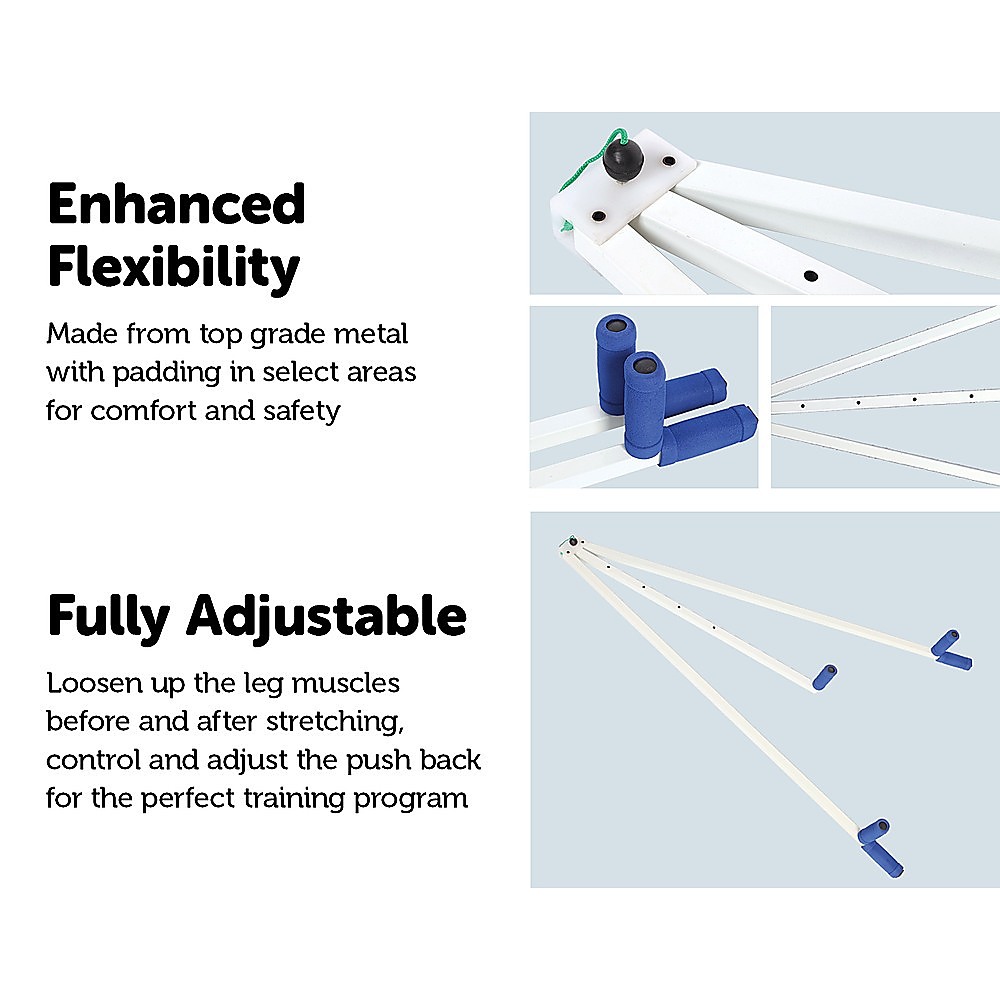 Enhanced Flexibility

Made from top grade metal with padding in select areas for comfort and safety

Fully Adjustable

Loosen up the leg muscles before and after stretching, control and adjust the push back for the perfect training program